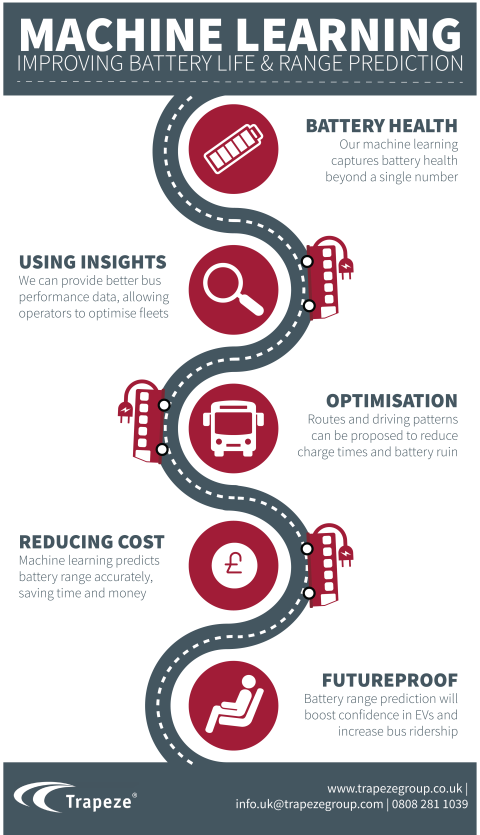 MACHINE LEARNING
IMPROVING BATTERY LIFE & RANGE PREDICTION

BATTERY HEALTH
Our machine learning captures battery health beyond a single number

USING INSIGHTS
We can provide better bus performance data, allowing operators to optimise fleets

OPTIMISATION
Routes and driving patterns can be proposed to reduce charge times and battery ruin

REDUCING COST
Machine learning predicts battery range accurately, saving time and money

£

FUTUREPROOF
Battery range prediction will boost confidence in EVs and increase bus ridership

Trapeze®

www.trapezegroup.co.uk |
info.uk@trapezegroup.com | 0808 281 1039